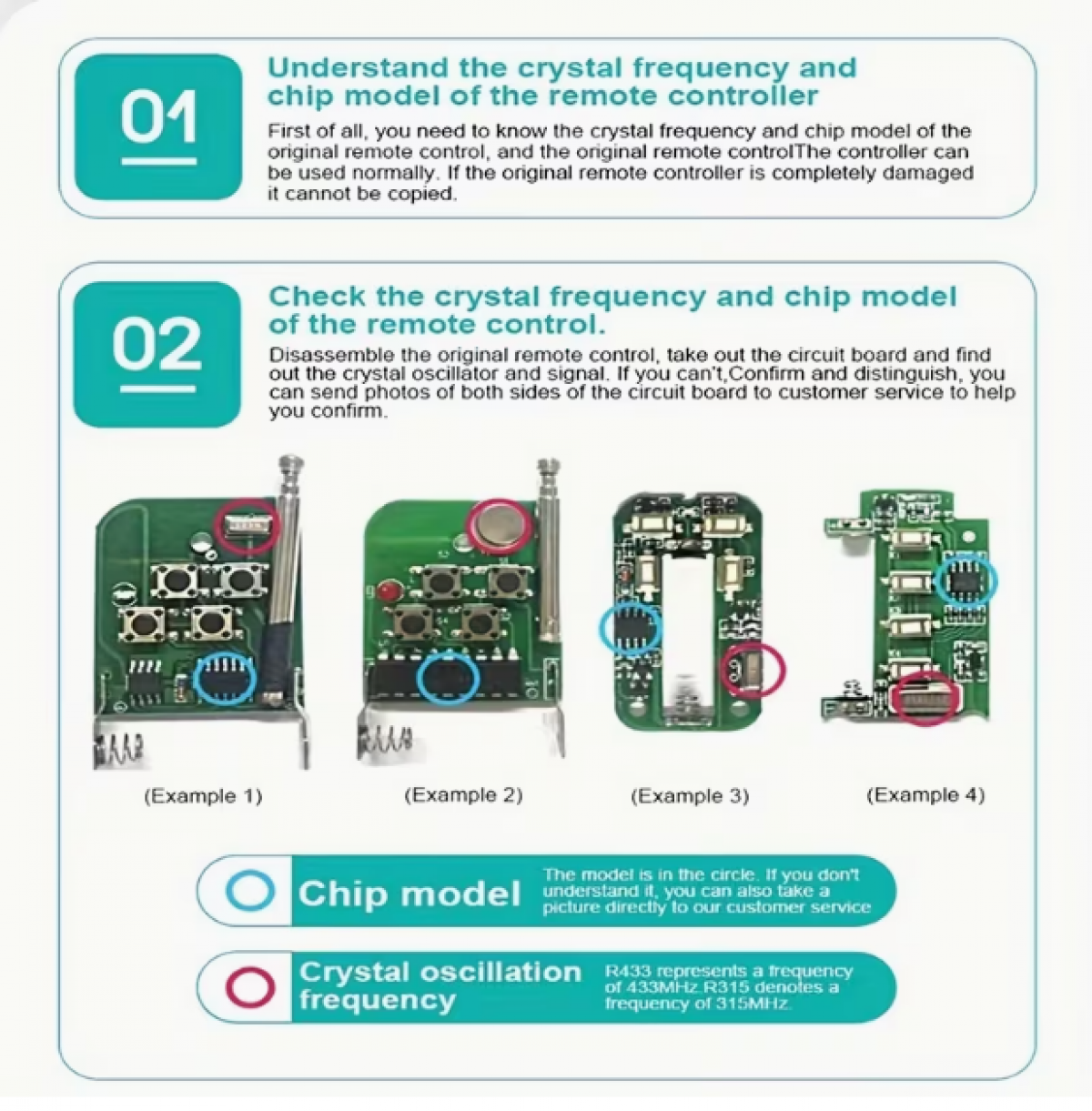 01

Understand the crystal frequency and chip model of the remote controller

First of all, you need to know the crystal frequency and chip model of the original remote control, and the original remote controlThe controller can be used normally. If the original remote controller is completely damaged it cannot be copied.

02

Check the crystal frequency and chip model of the remote control.

Disassemble the original remote control, take out the circuit board and find out the crystal oscillator and signal. If you can't,Confirm and distinguish, you can send photos of both sides of the circuit board to customer service to help you confirm.

(Example 1)

(Example 2)

(Example 3)

(Example 4)

Chip model

The model is in the circle. If you don't understand it, you can also take a picture directly to our customer service

Crystal oscillation frequency

R433 represents a frequency of 433MHz.R315 denotes a frequency of 315MHz.